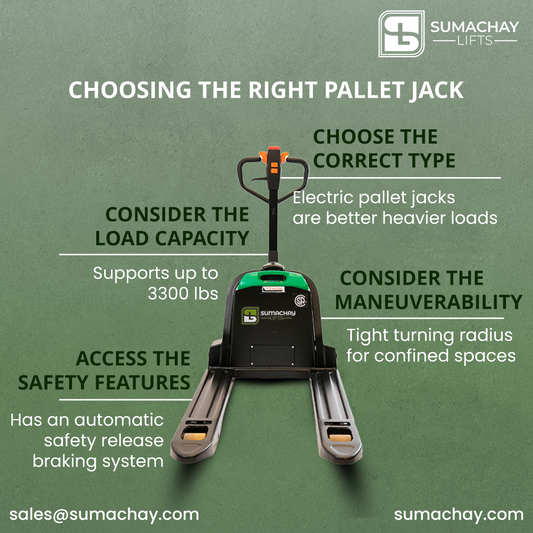 SUMACHAY
LIFTS

CHOOSING THE RIGHT PALLET JACK

CHOOSE THE CORRECT TYPE

Electric pallet jacks are better heavier loads

CONSIDER THE LOAD CAPACITY

Supports up to 3300 lbs

SUMACHAY LIFTS

CONSIDER THE MANEUVERABILITY

Tight turning radius for confined spaces

ACCESS THE SAFETY FEATURES

Has an automatic safety release braking system

sales@sumachay.com

sumachay.com